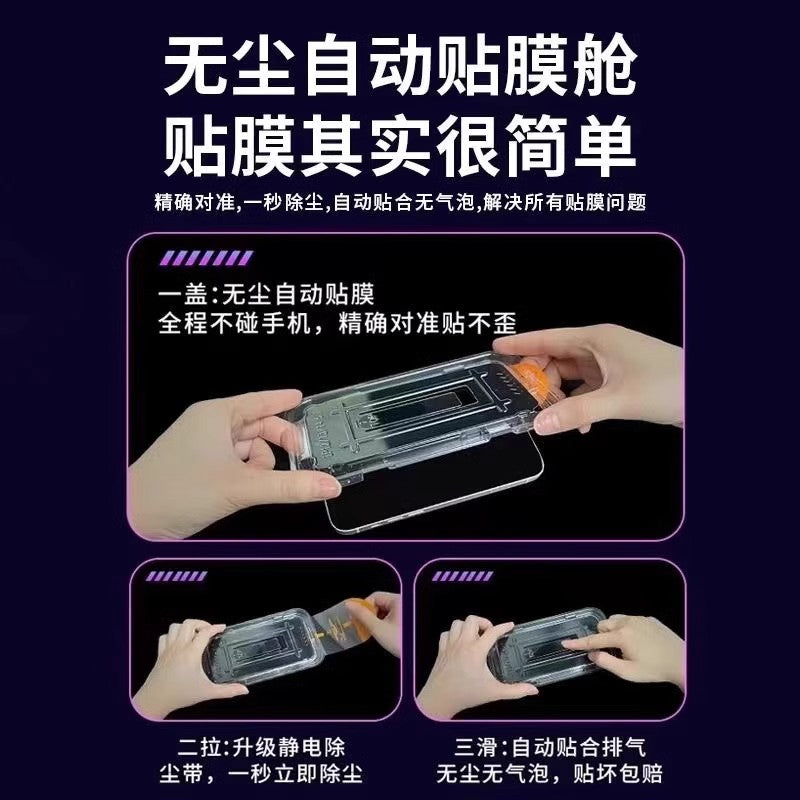 无尘自动贴膜舱
贴膜其实很简单

精确对准,一秒除尘,自动贴合无气泡,解决所有贴膜问题

一盖:无尘自动贴膜
全程不碰手机，精确对准贴不歪

二拉:升级静电除尘带，一秒立即除尘

三滑:自动贴合排气
无尘无气泡，贴坏包赔