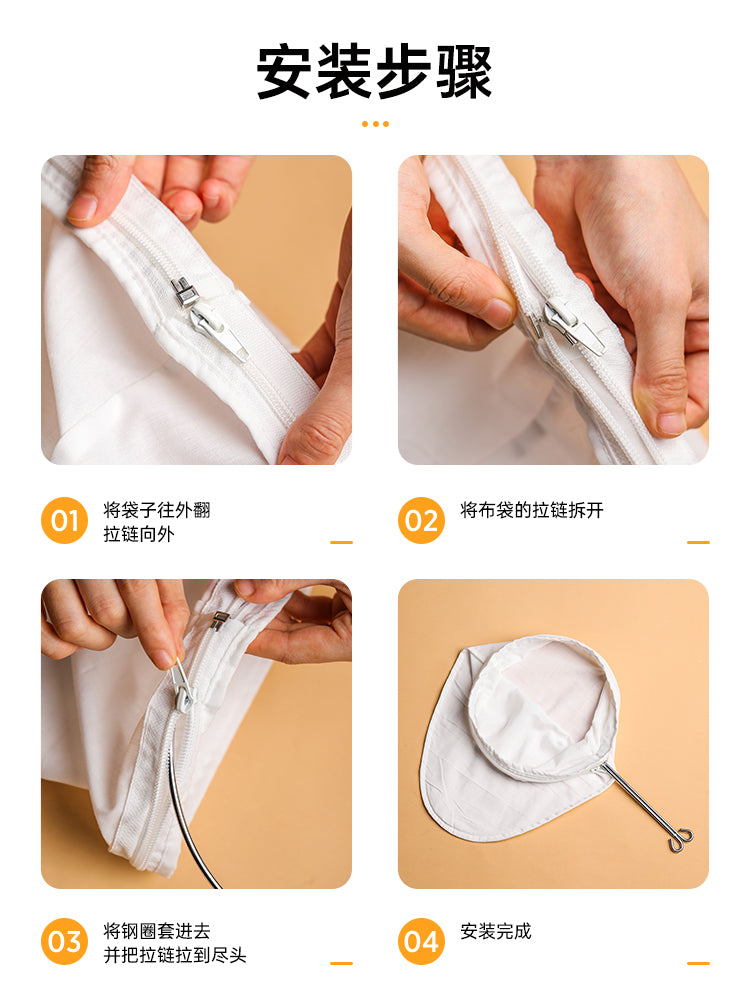 安装步骤

01 将袋子往外翻
拉链向外

02 将布袋的拉链拆开

03 将钢圈套进去
并把拉链拉到尽头

04 安装完成