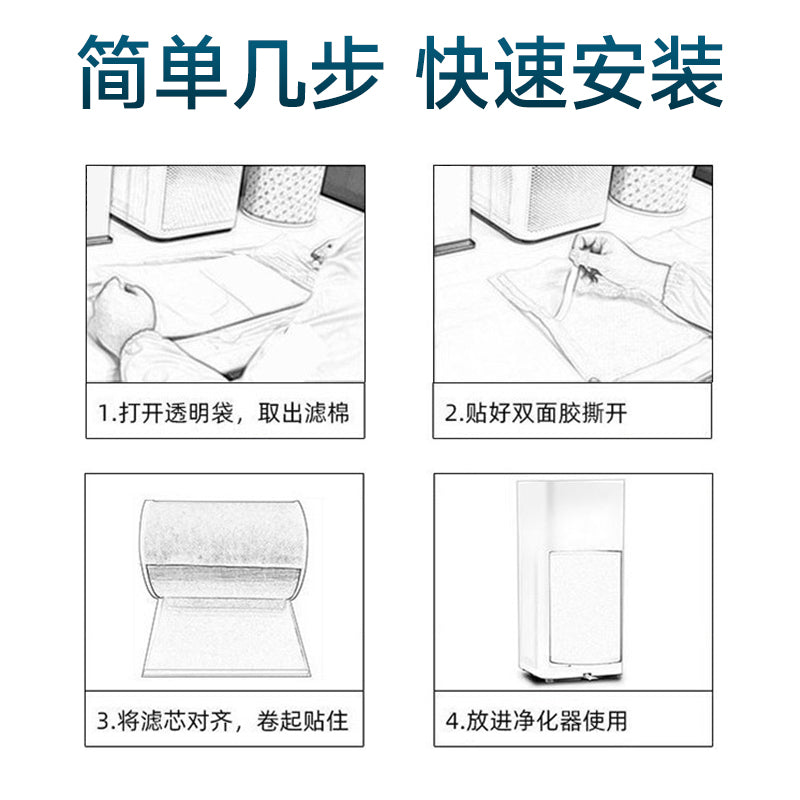 简单几步 快速安装

1.打开透明袋，取出滤棉

2.贴好双面胶撕开

3.将滤芯对齐，卷起贴住

4.放进净化器使用