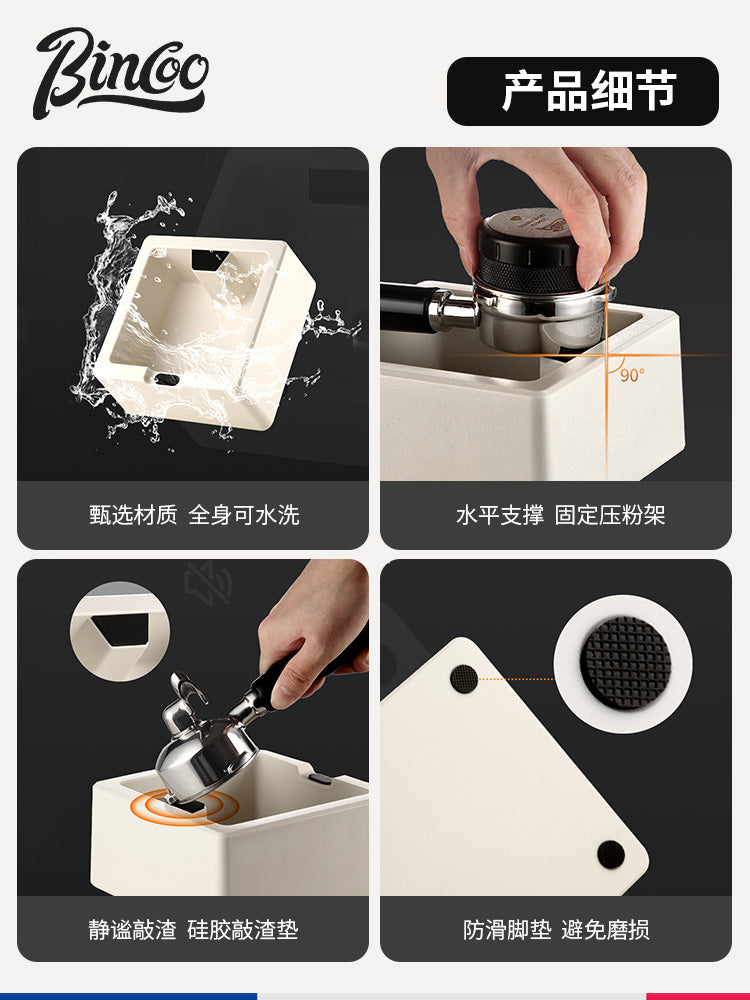 Bincoo

产品细节

甄选材质 全身可水洗

90°

水平支撑 固定压粉架

静谧敲渣 硅胶敲渣垫

防滑脚垫 避免磨损