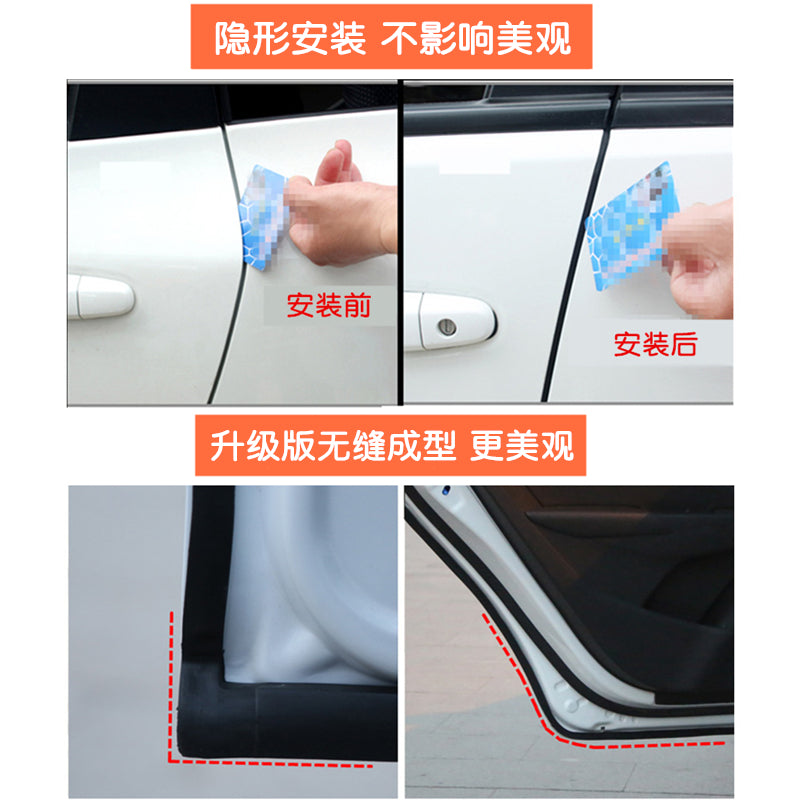 隐形安装 不影响美观

安装前

安装后

升级版无缝成型 更美观