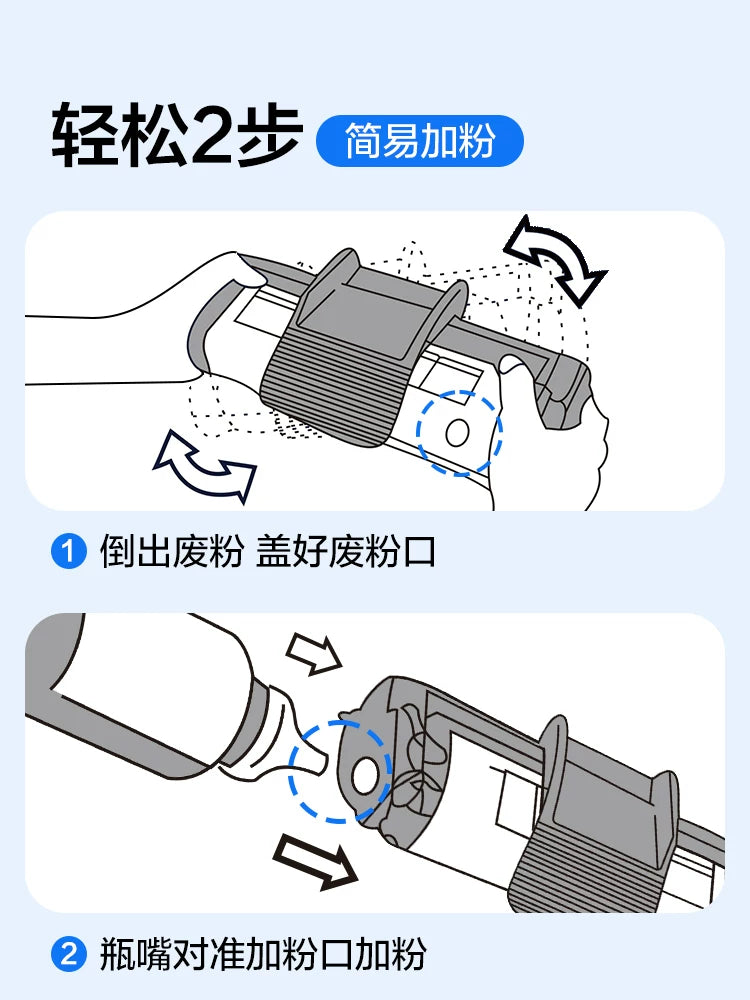 轻松2步 简易加粉

1 倒出废粉 盖好废粉口

2 瓶嘴对准加粉口加粉