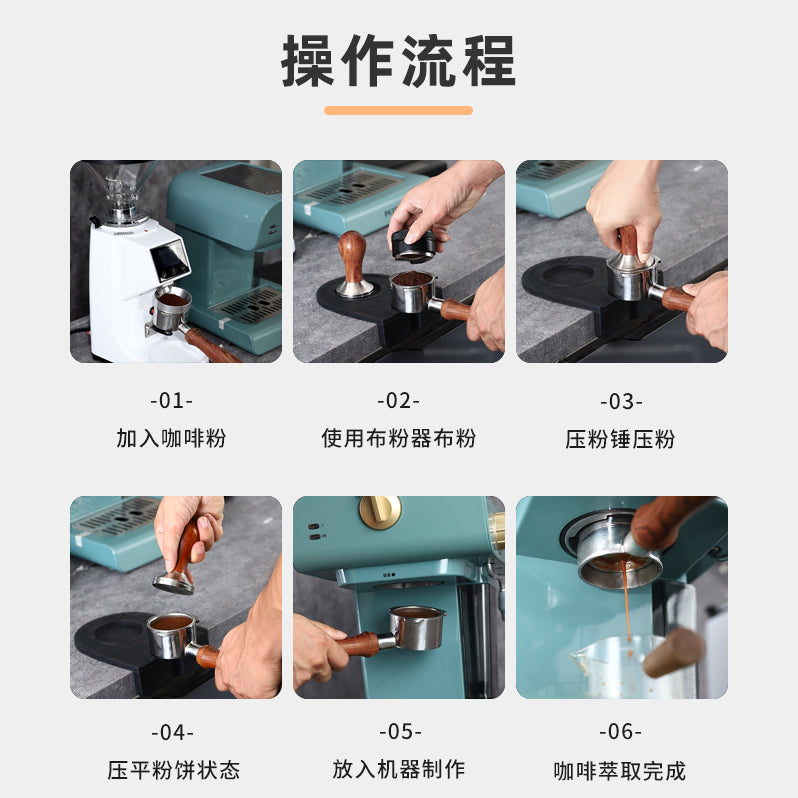 操作流程

-01-
加入咖啡粉

-02-
使用布粉器布粉

-03-
压粉锤压粉

-04-
压平粉饼状态

-05-
放入机器制作

-06-
咖啡萃取完成