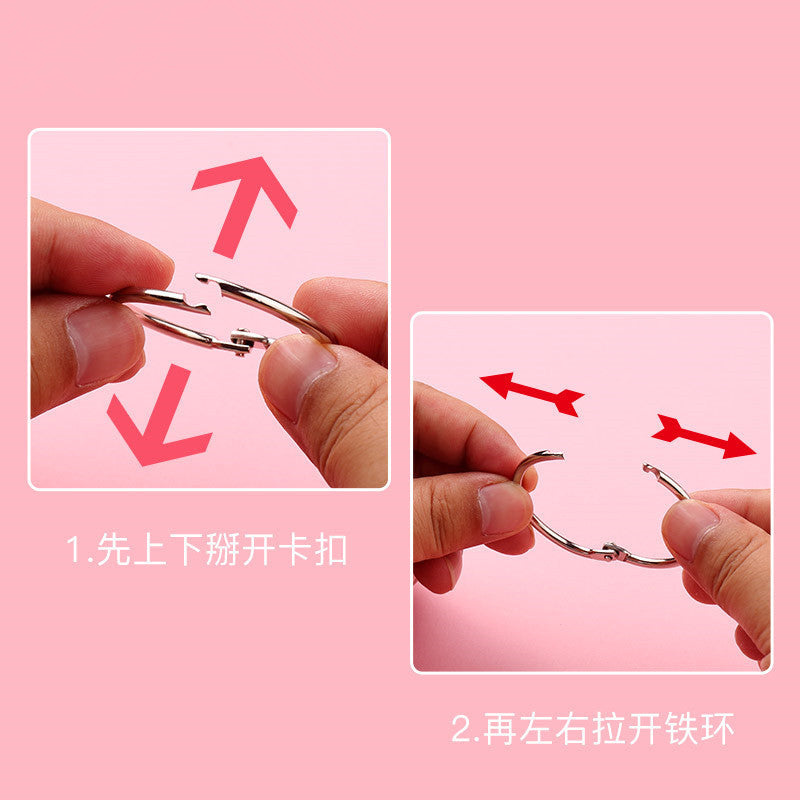 1.先上下掰开卡扣

2.再左右拉开铁环