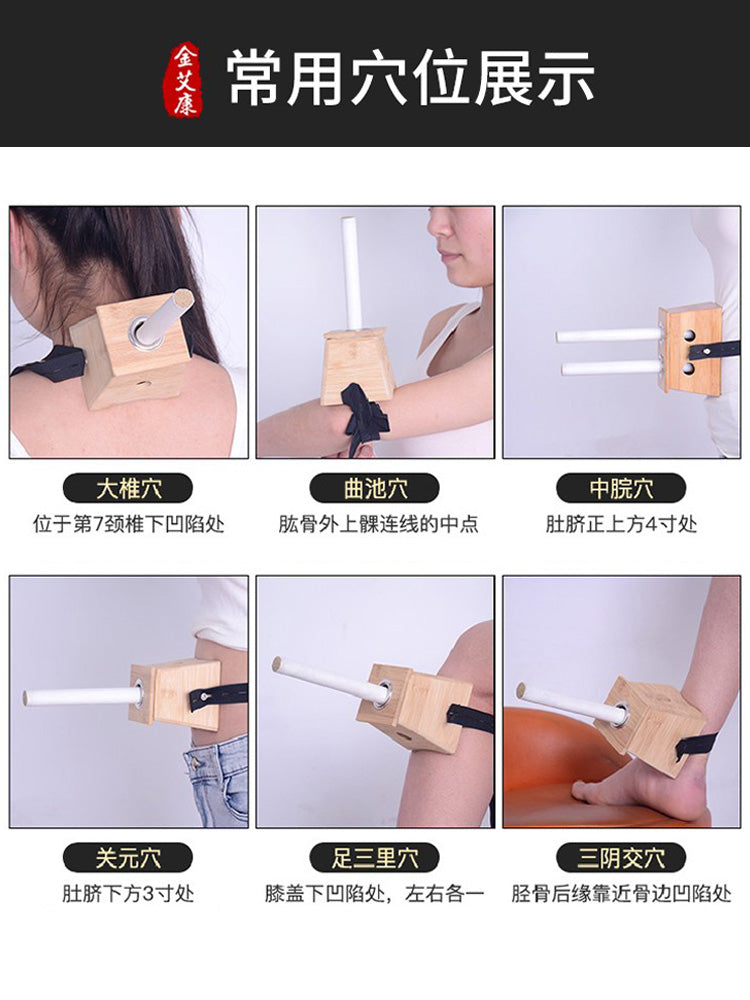 金艾康

常用穴位展示

大椎穴
位于第7颈椎下凹陷处

曲池穴
肱骨外上髁连线的中点

中脘穴
肚脐正上方4寸处

关元穴
肚脐下方3寸处

足三里穴
膝盖下凹陷处，左右各一

三阴交穴
胫骨后缘靠近骨边凹陷处