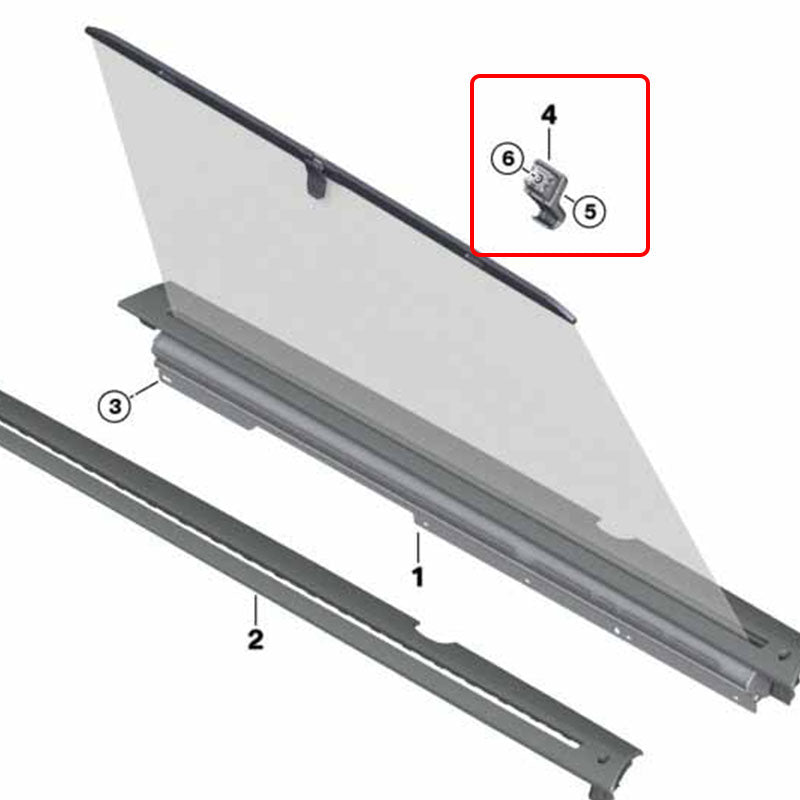 4
6
5
3
1
2