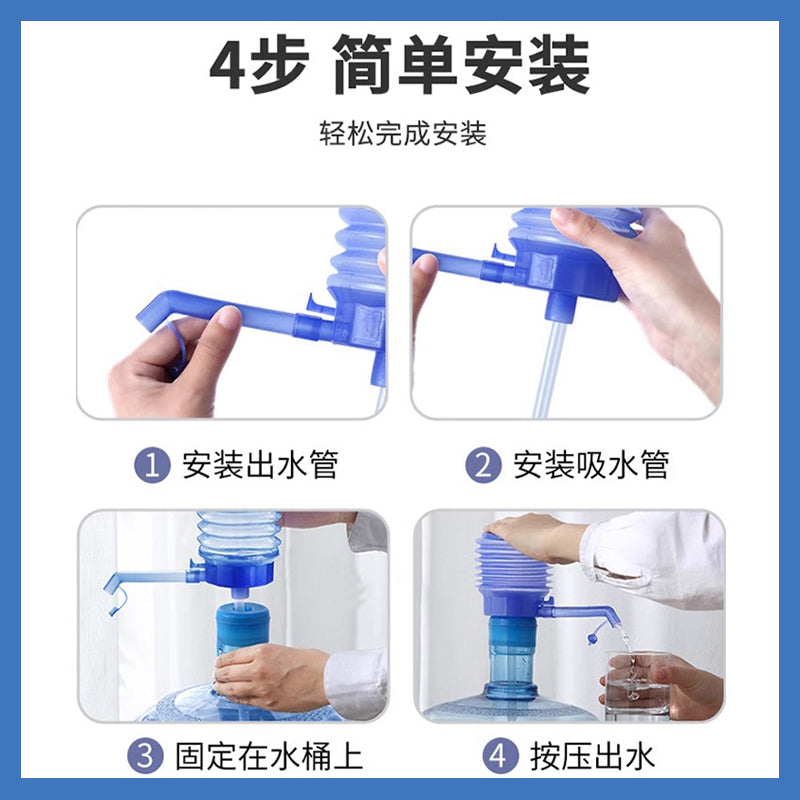 4步 简单安装

轻松完成安装

1 安装出水管

2 安装吸水管

3 固定在水桶上

4 按压出水