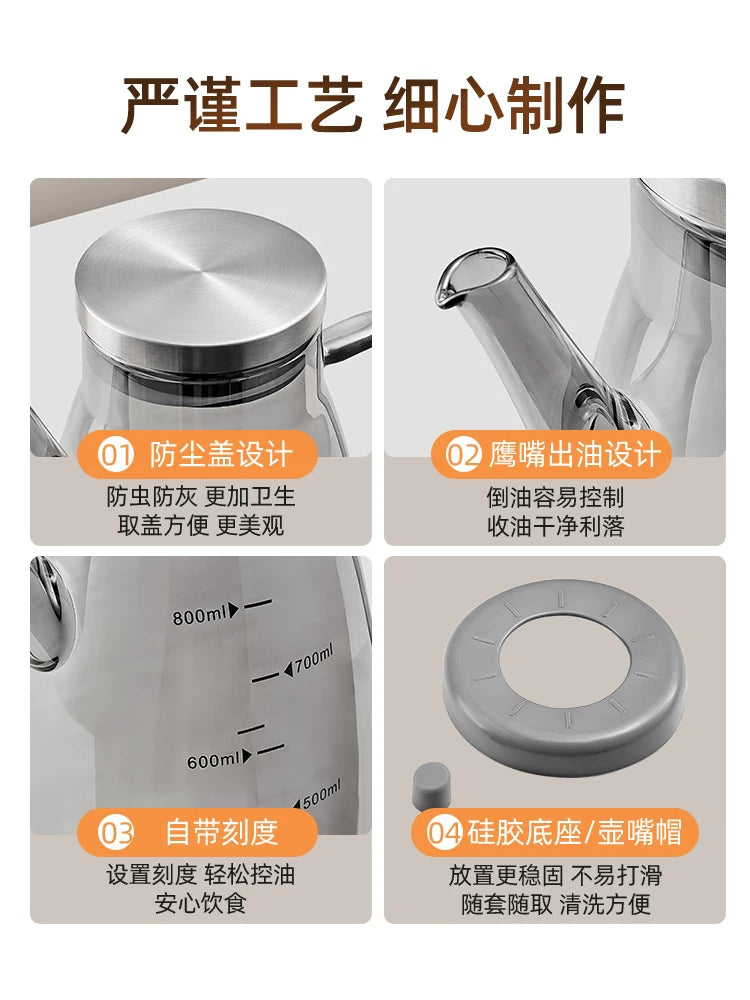 严谨工艺 细心制作

01 防尘盖设计
防虫防灰 更加卫生
取盖方便 更美观

02 鹰嘴出油设计
倒油容易控制
收油干净利落

800ml
700ml
600ml
500ml

03 自带刻度
设置刻度 轻松控油
安心饮食

04 硅胶底座/壶嘴帽
放置更稳固 不易打滑
随套随取 清洗方便