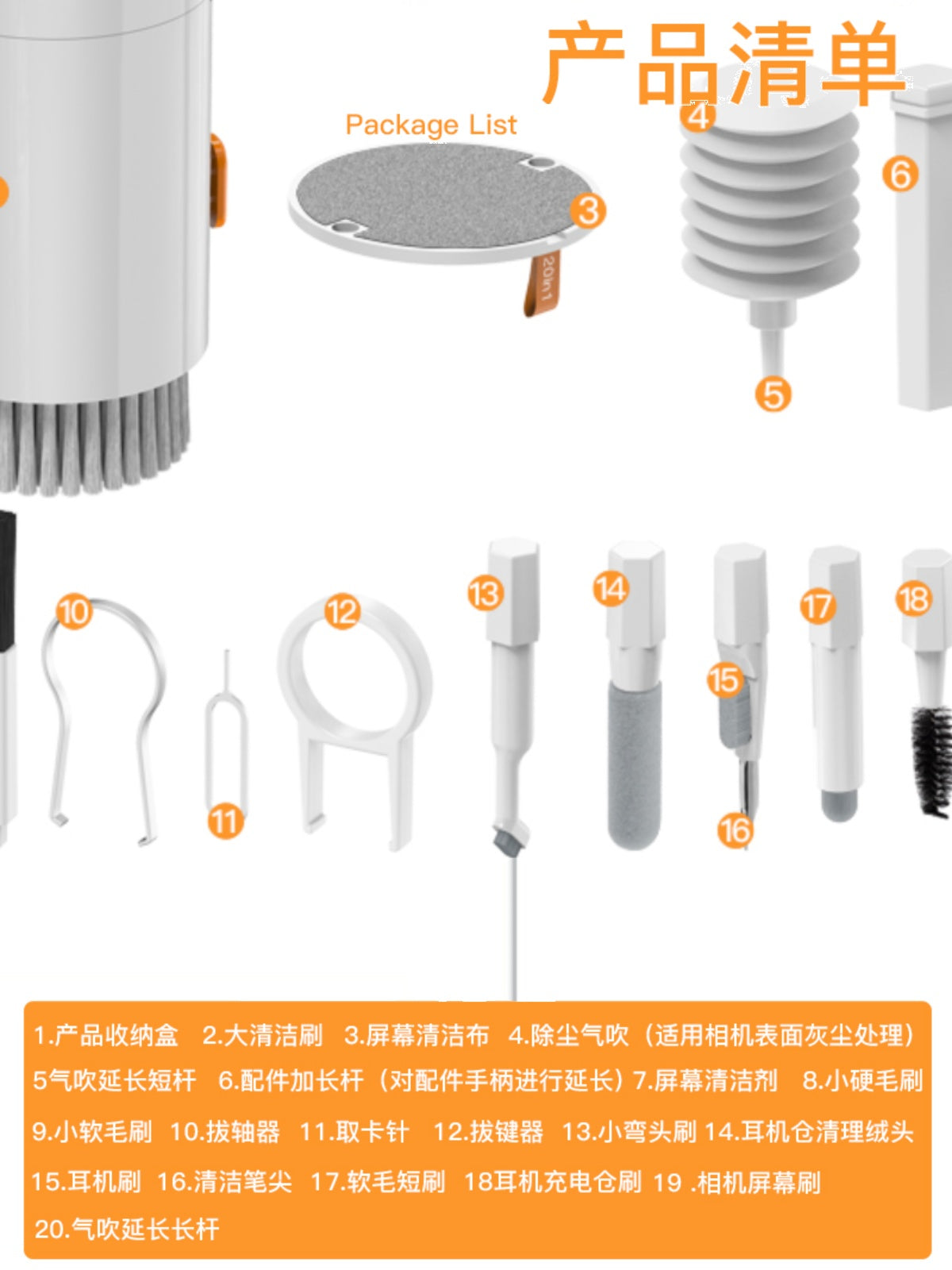 产品清单

Package List

3

20in1

4

5

6

10

11

12

13

14

15

16

17

18

1.产品收纳盒 2.大清洁刷 3.屏幕清洁布 4.除尘气吹（适用相机表面灰尘处理） 5气吹延长短杆 6.配件加长杆（对配件手柄进行延长）7.屏幕清洁剂 8.小硬毛刷 9.小软毛刷 10.拔轴器 11.取卡针 12.拔键器 13.小弯头刷 14.耳机仓清理绒头 15.耳机刷 16.清洁笔尖 17.软毛短刷 18耳机充电仓刷 19 .相机屏幕刷 20.气吹延长长杆