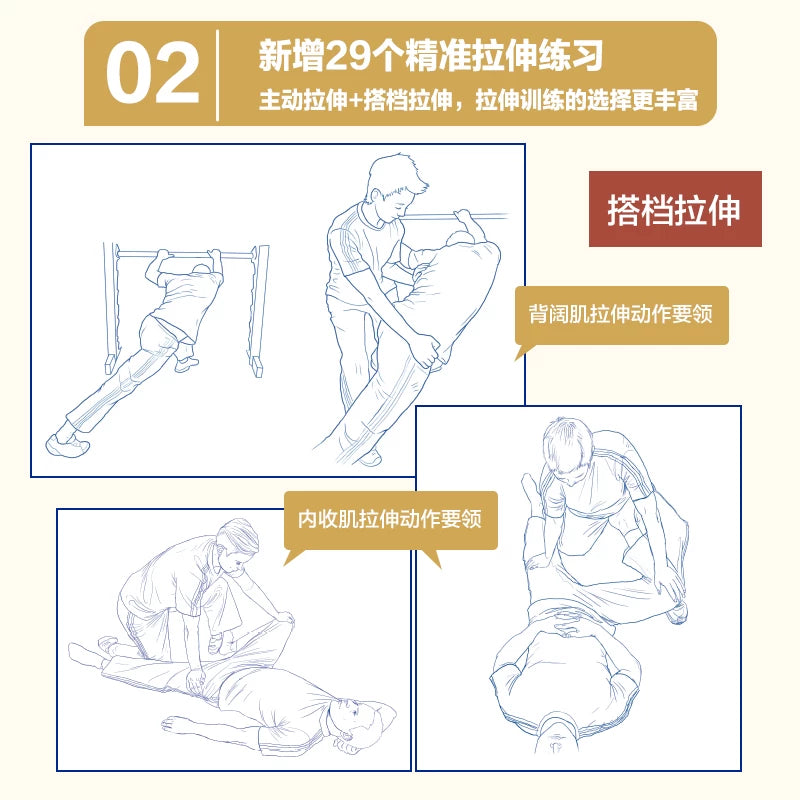 02
新增29个精准拉伸练习
主动拉伸+搭档拉伸，拉伸训练的选择更丰富

搭档拉伸

背阔肌拉伸动作要领

内收肌拉伸动作要领