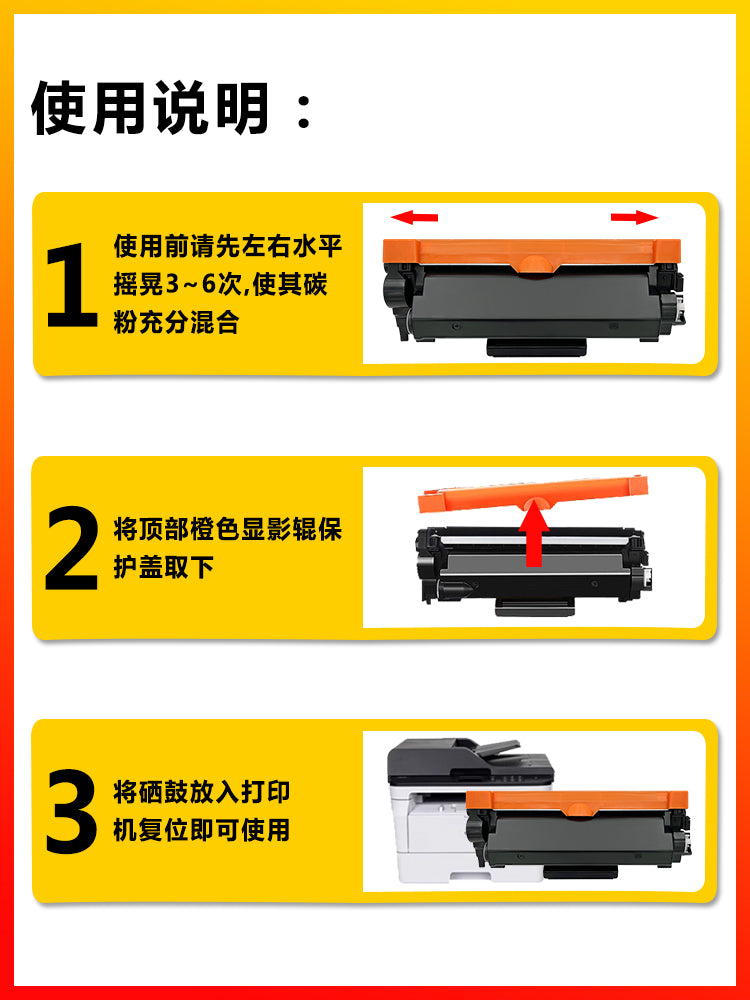 使用说明：

1 使用前请先左右水平摇晃3～6次,使其碳粉充分混合

2 将顶部橙色显影辊保护盖取下

3 将硒鼓放入打印机复位即可使用