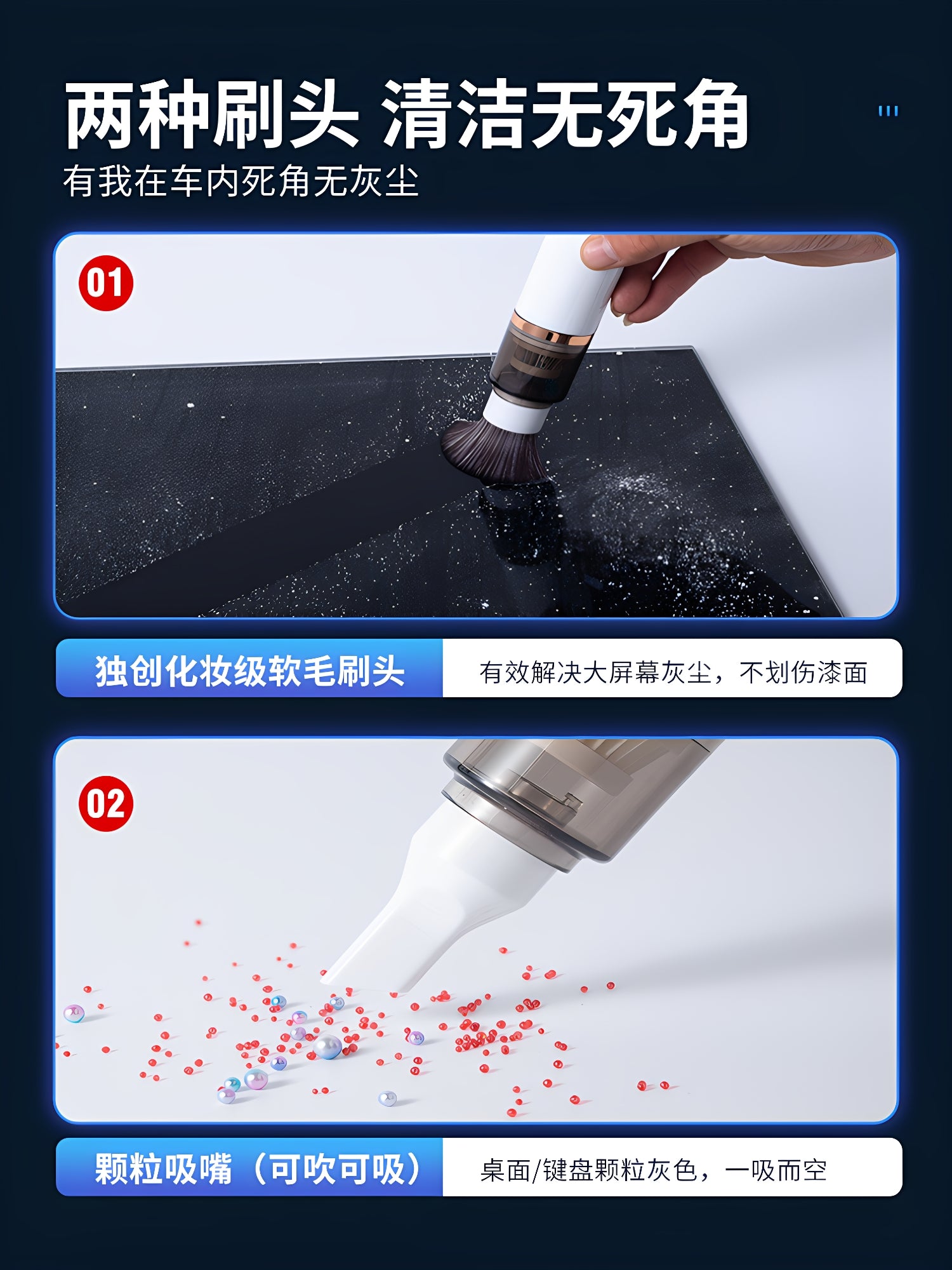 两种刷头 清洁无死角

有我在车内死角无灰尘

01

独创化妆级软毛刷头

有效解决大屏幕灰尘，不划伤漆面

02

颗粒吸嘴（可吹可吸）

桌面/键盘颗粒灰色，一吸而空