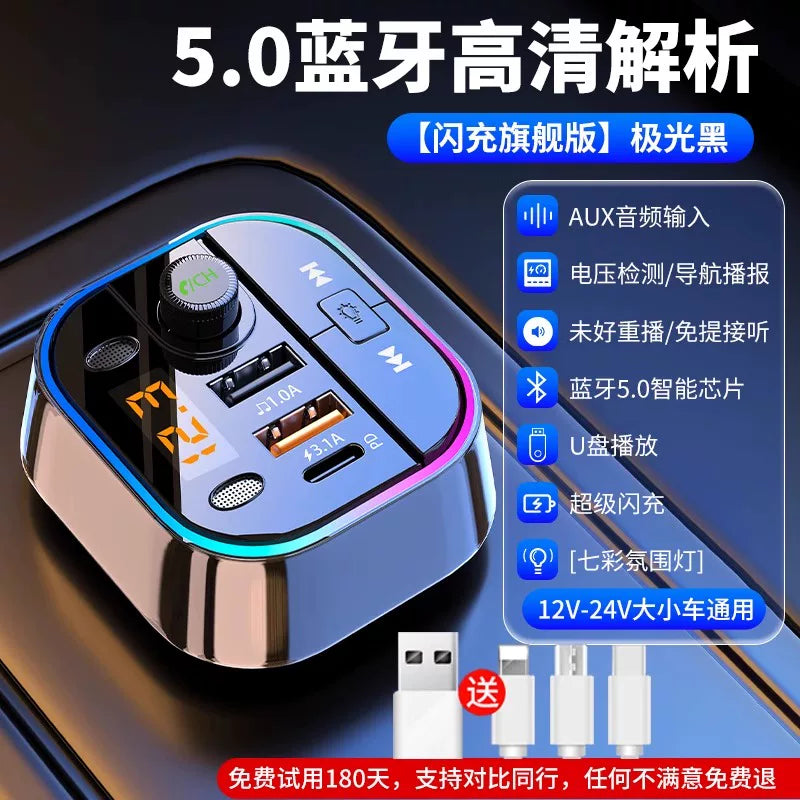 5.0蓝牙高清解析

【闪充旗舰版】极光黑

AUX音频输入

电压检测/导航播报

未好重播/免提接听

蓝牙5.0智能芯片

U盘播放

超级闪充

[七彩氛围灯]

12V-24V大小车通用

CH

1.0A

3.1A

PD

送

免费试用180天，支持对比同行，任何不满意免费退