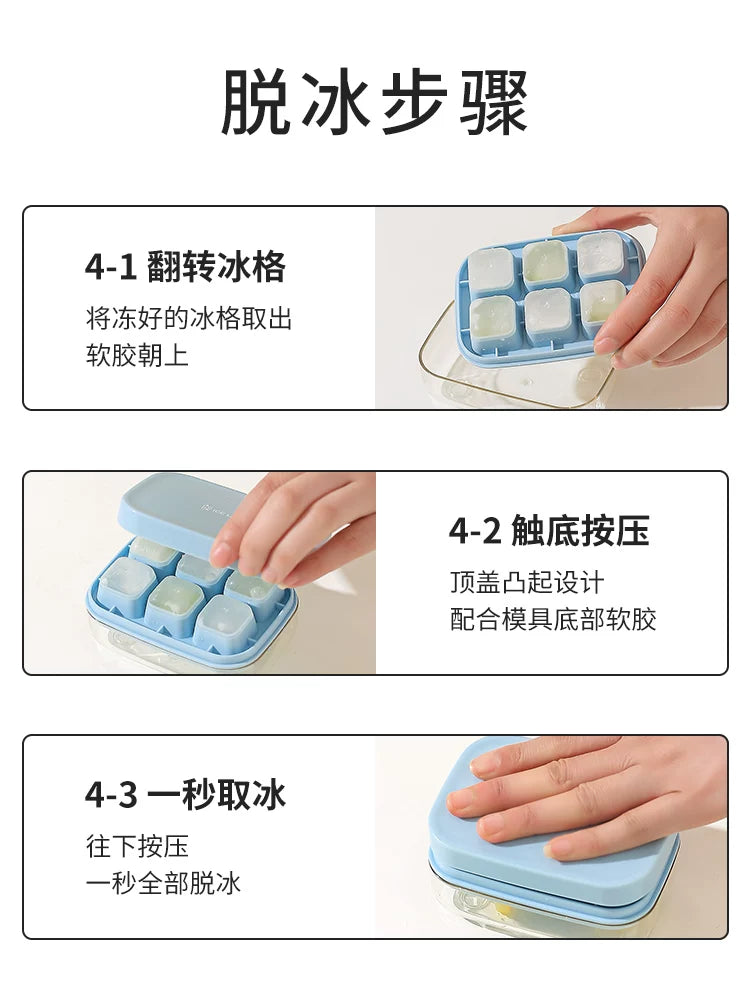 脱冰步骤

4-1 翻转冰格
将冻好的冰格取出
软胶朝上

4-2 触底按压
顶盖凸起设计
配合模具底部软胶

4-3 一秒取冰
往下按压
一秒全部脱冰