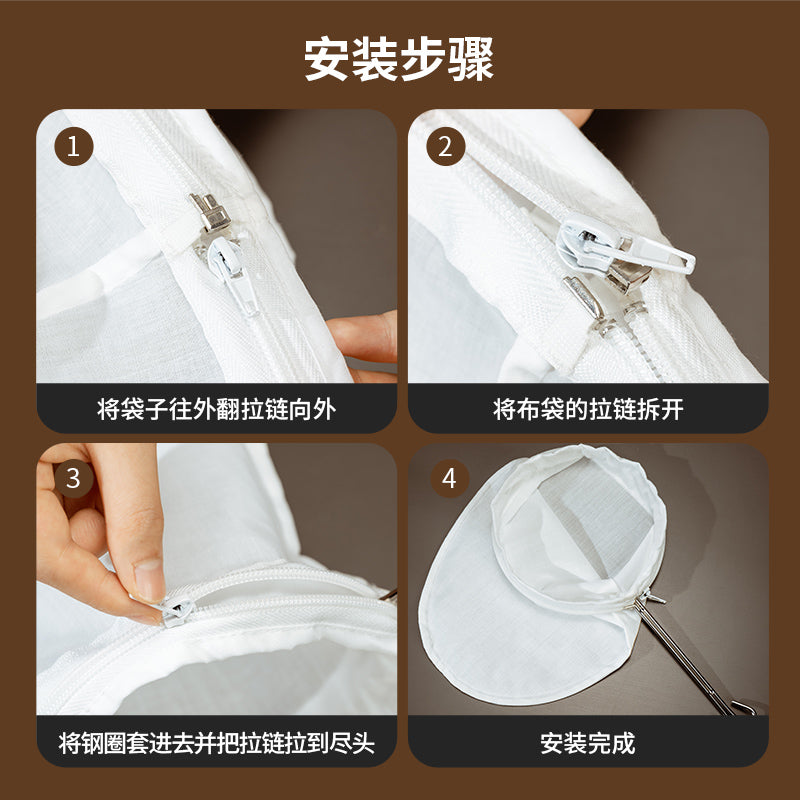 安装步骤

1
将袋子往外翻拉链向外

2
将布袋的拉链拆开

3
将钢圈套进去并把拉链拉到尽头

4
安装完成