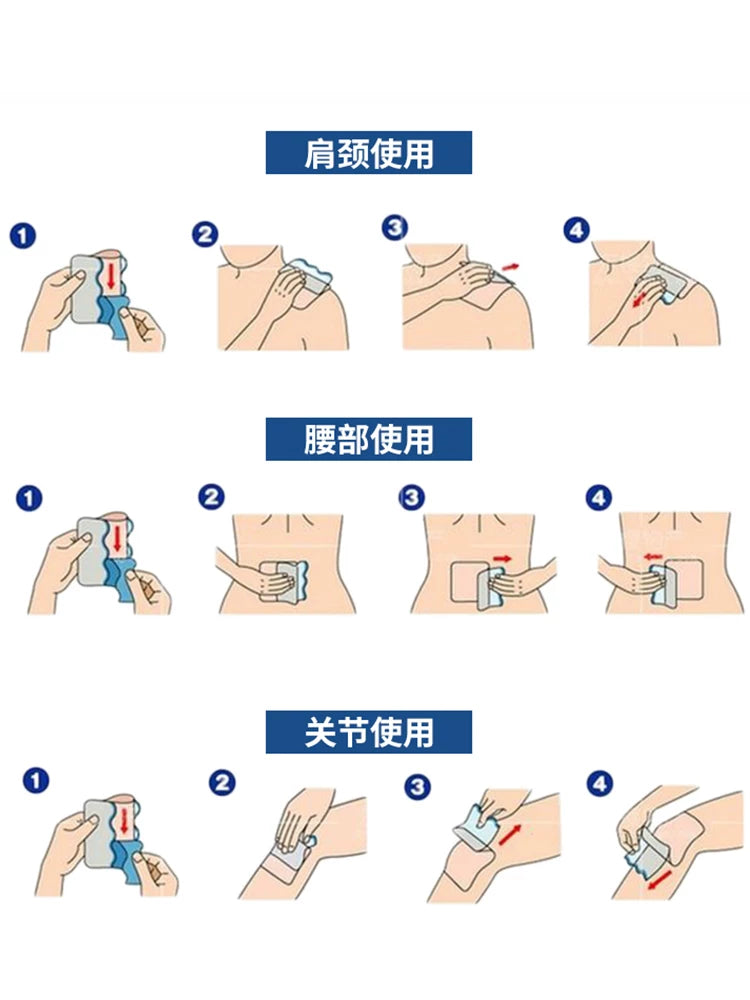 肩颈使用

1

2

3

4

腰部使用

1

2

3

4

关节使用

1

2

3

4