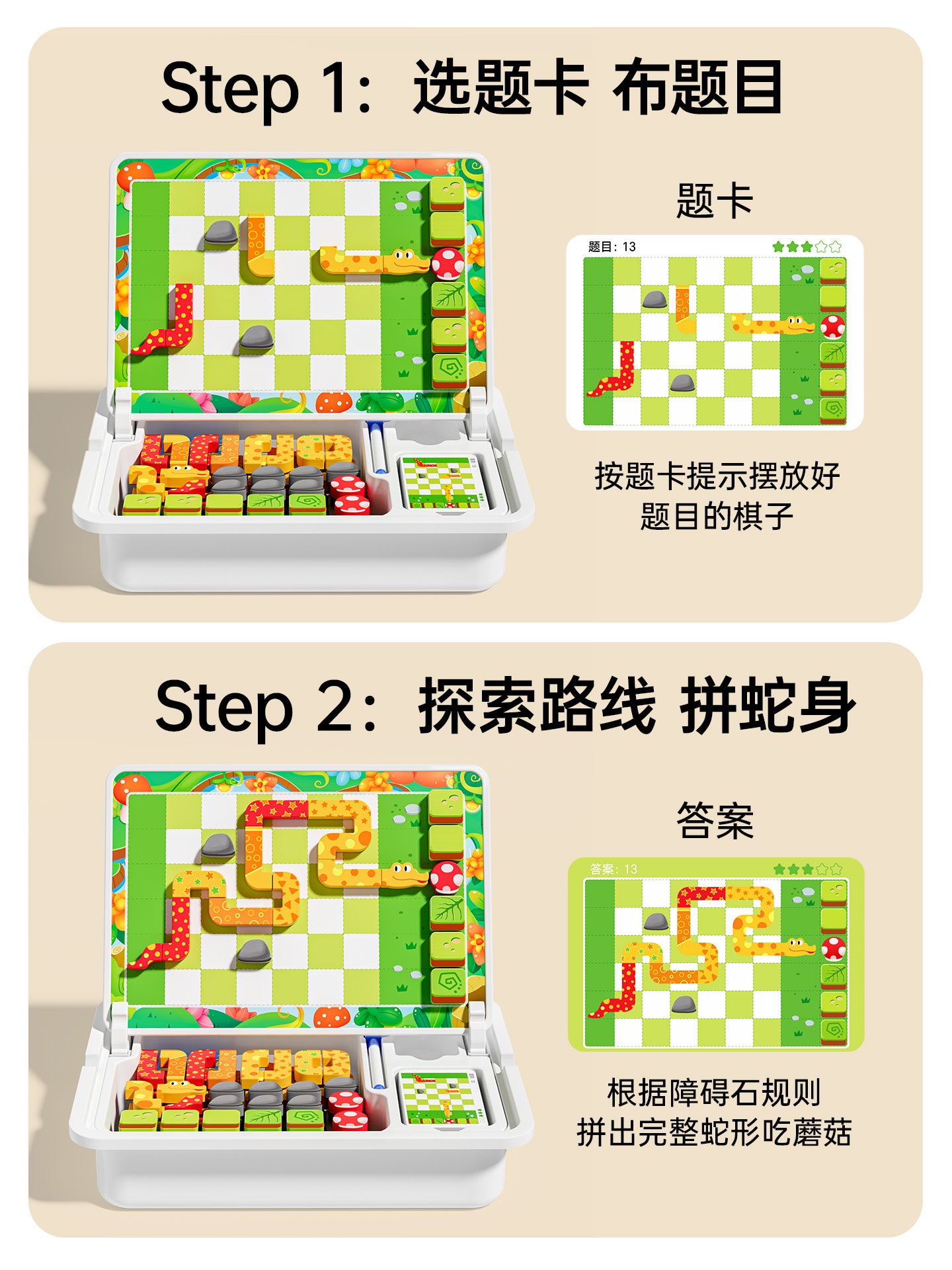 Step 1：选题卡 布题目

题卡

题目：13

按题卡提示摆放好题目的棋子

Step 2：探索路线 拼蛇身

答案

答案：13

根据障碍石规则拼出完整蛇形吃蘑菇