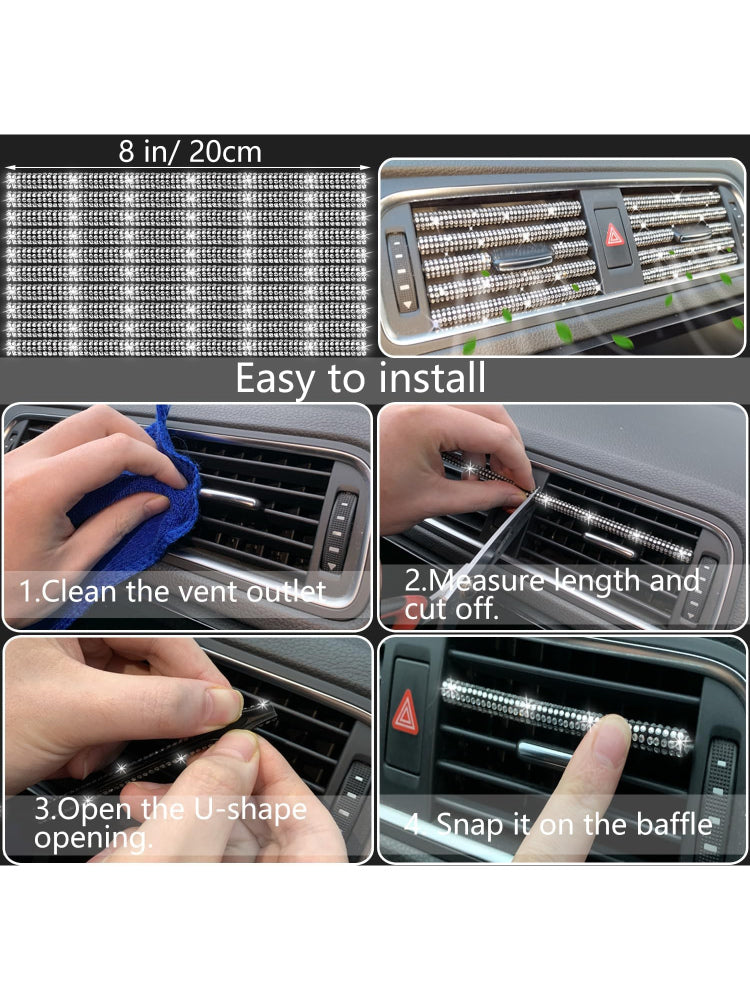 8 in/ 20cm

Easy to install

1.Clean the vent outlet

2.Measure length and cut off.

3.Open the U-shape opening.

4. Snap it on the baffle