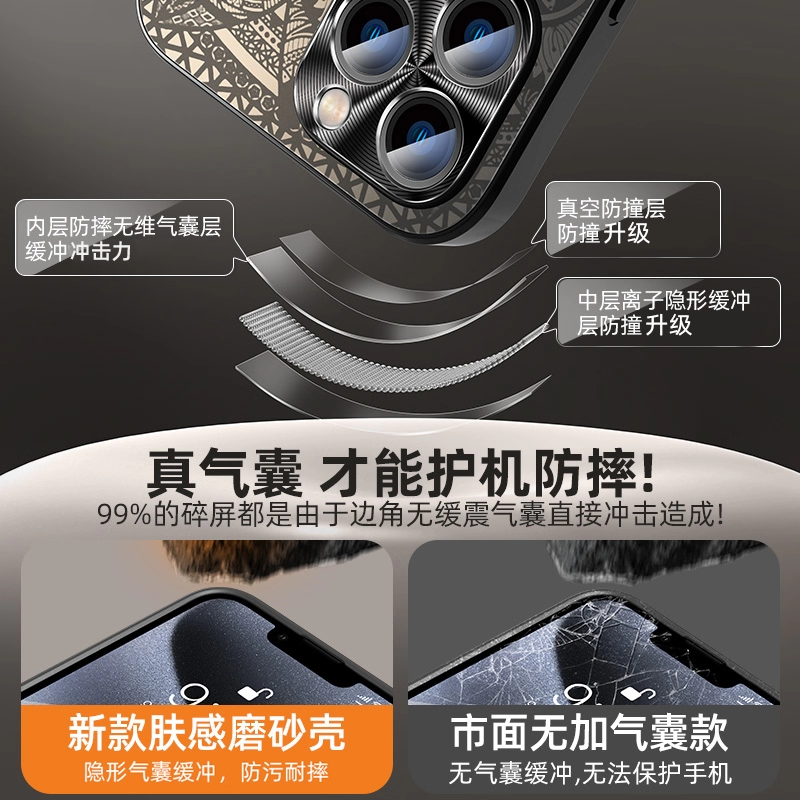 内层防摔无维气囊层缓冲冲击力

真空防撞层防撞升级

中层离子隐形缓冲层防撞升级

真气囊 才能护机防摔!
99%的碎屏都是由于边角无缓震气囊直接冲击造成!

新款肤感磨砂壳
隐形气囊缓冲，防污耐摔

市面无加气囊款
无气囊缓冲,无法保护手机