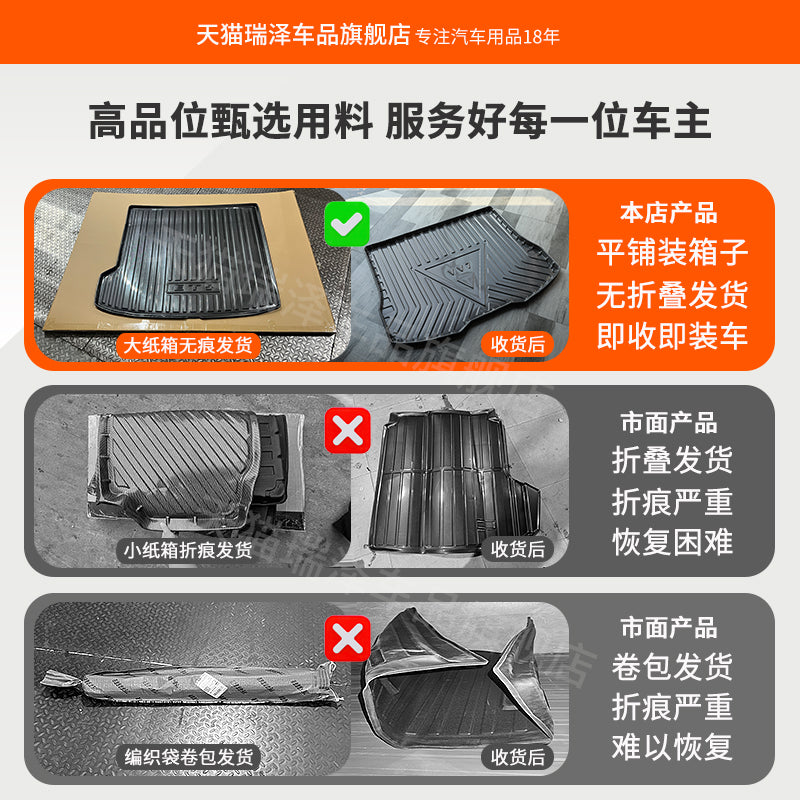 天猫瑞泽车品旗舰店 专注汽车用品18年

高品位甄选用料 服务好每一位车主

大纸箱无痕发货

收货后

本店产品
平铺装箱子
无折叠发货
即收即装车

小纸箱折痕发货

收货后

市面产品
折叠发货
折痕严重
恢复困难

编织袋卷包发货

收货后

市面产品
卷包发货
折痕严重
难以恢复