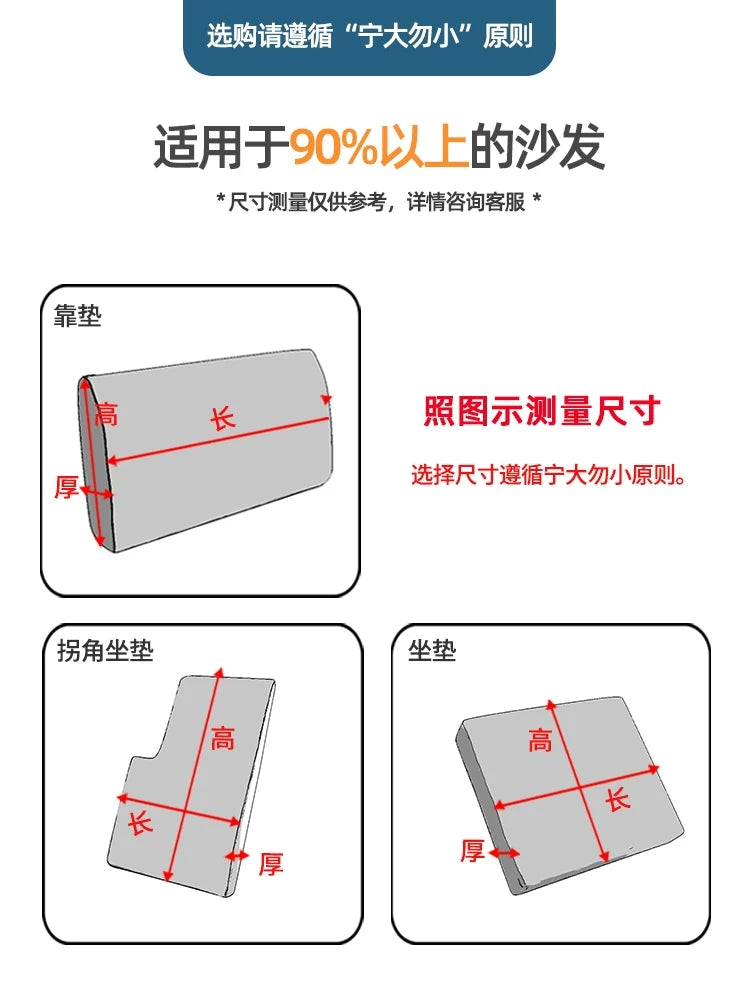 选购请遵循“宁大勿小”原则

适用于90%以上的沙发

* 尺寸测量仅供参考，详情咨询客服 *

靠垫

高

长

厚

照图示测量尺寸

选择尺寸遵循宁大勿小原则。

拐角坐垫

高

长

厚

坐垫

高

长

厚