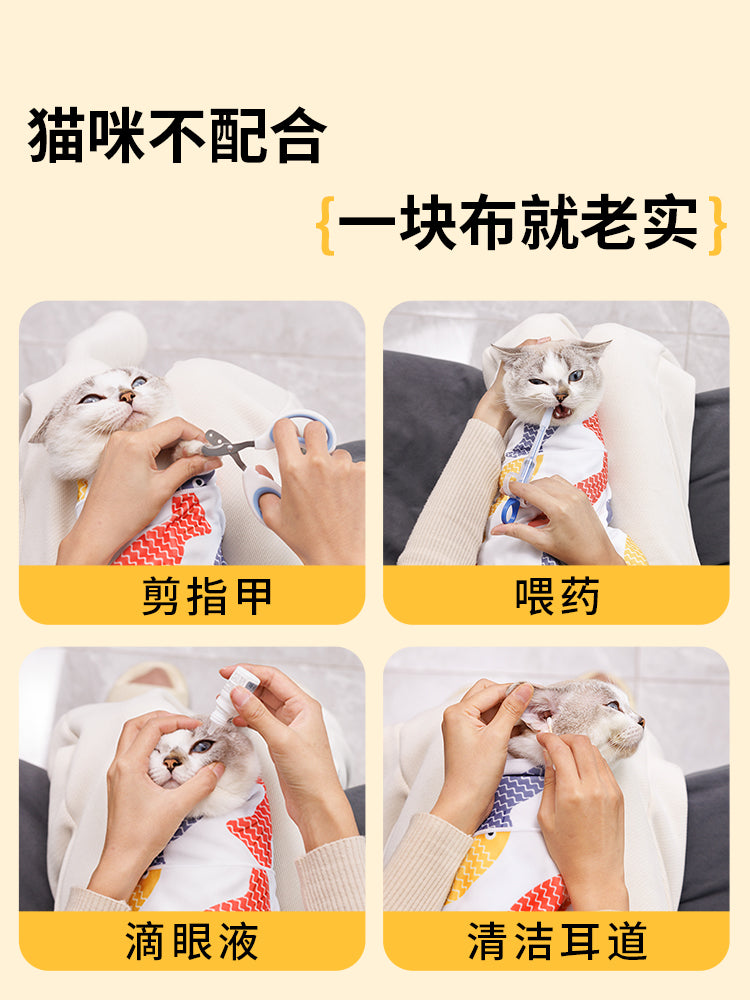 猫咪不配合

{一块布就老实}

剪指甲

喂药

滴眼液

清洁耳道