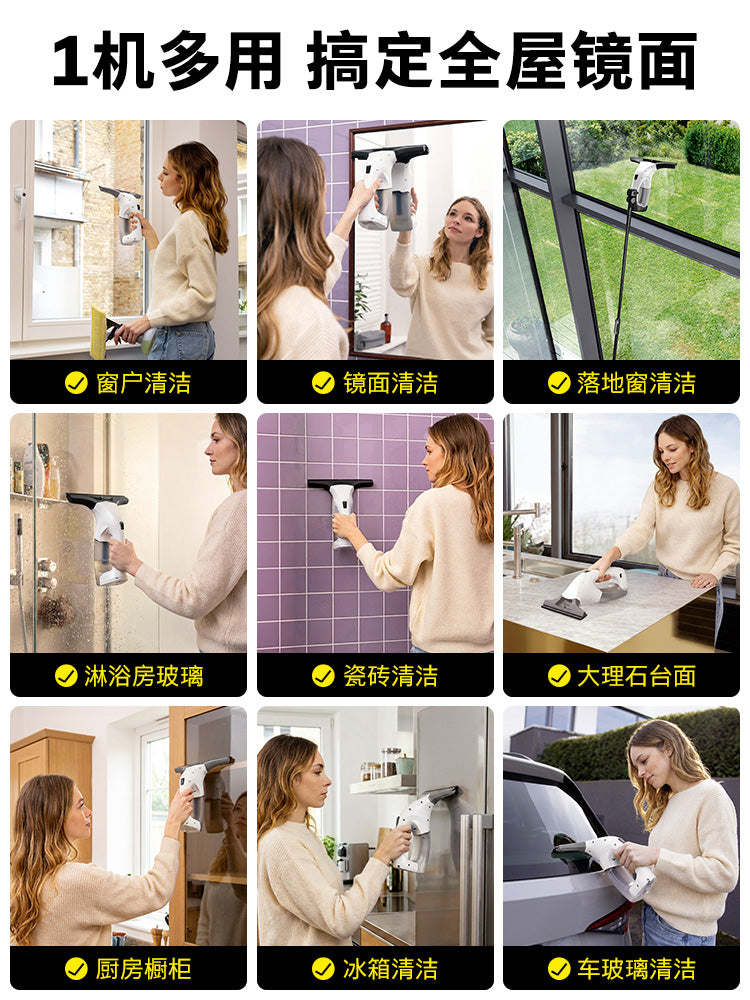 1机多用 搞定全屋镜面

窗户清洁

镜面清洁

落地窗清洁

淋浴房玻璃

瓷砖清洁

大理石台面

厨房橱柜

冰箱清洁

车玻璃清洁