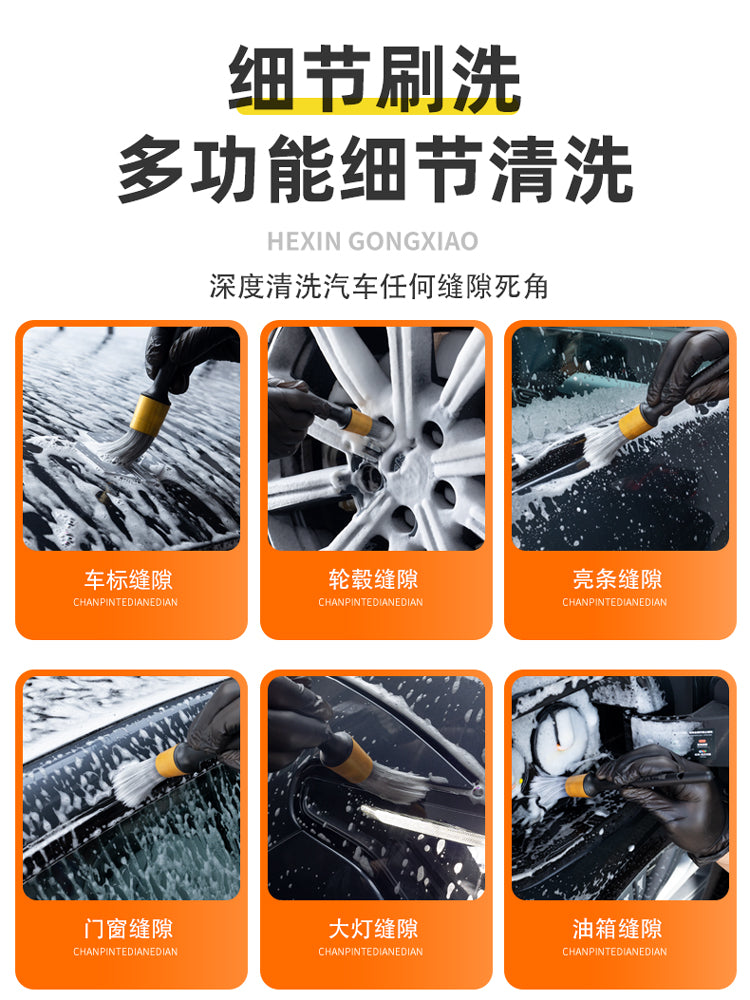 细节刷洗
多功能细节清洗

HEXIN GONGXIAO

深度清洗汽车任何缝隙死角

车标缝隙
CHANPINTEDIANEDIAN

轮毂缝隙
CHANPINTEDIANEDIAN

亮条缝隙
CHANPINTEDIANEDIAN

门窗缝隙
CHANPINTEDIANEDIAN

大灯缝隙
CHANPINTEDIANEDIAN

油箱缝隙
CHANPINTEDIANEDIAN