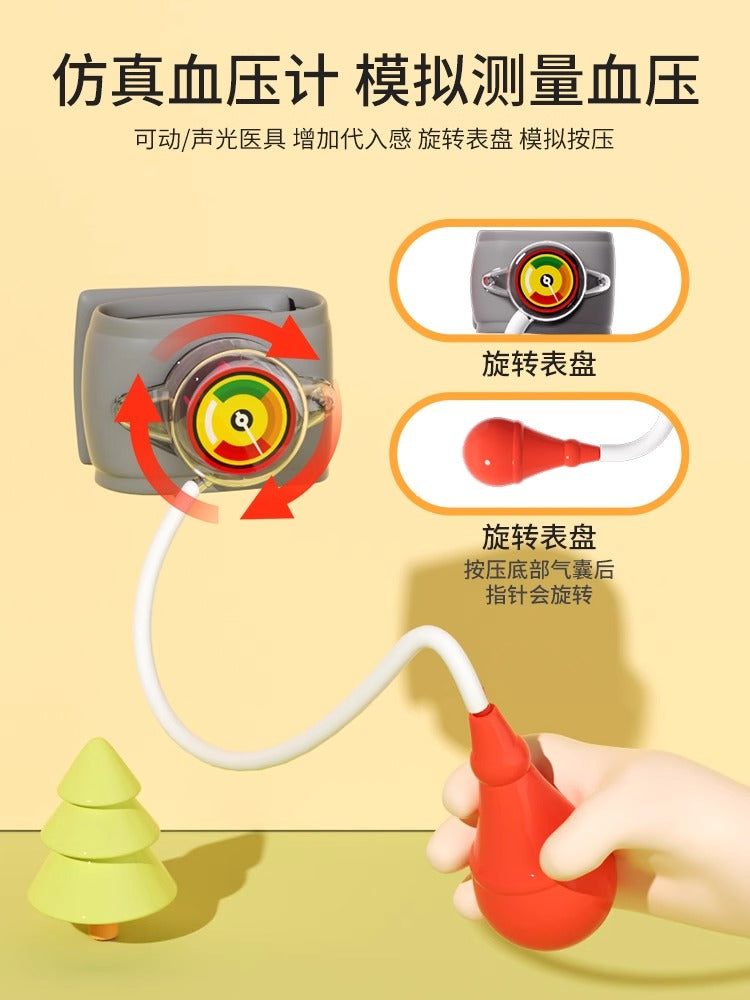 仿真血压计 模拟测量血压

可动/声光医具 增加代入感 旋转表盘 模拟按压

旋转表盘

旋转表盘
按压底部气囊后
指针会旋转