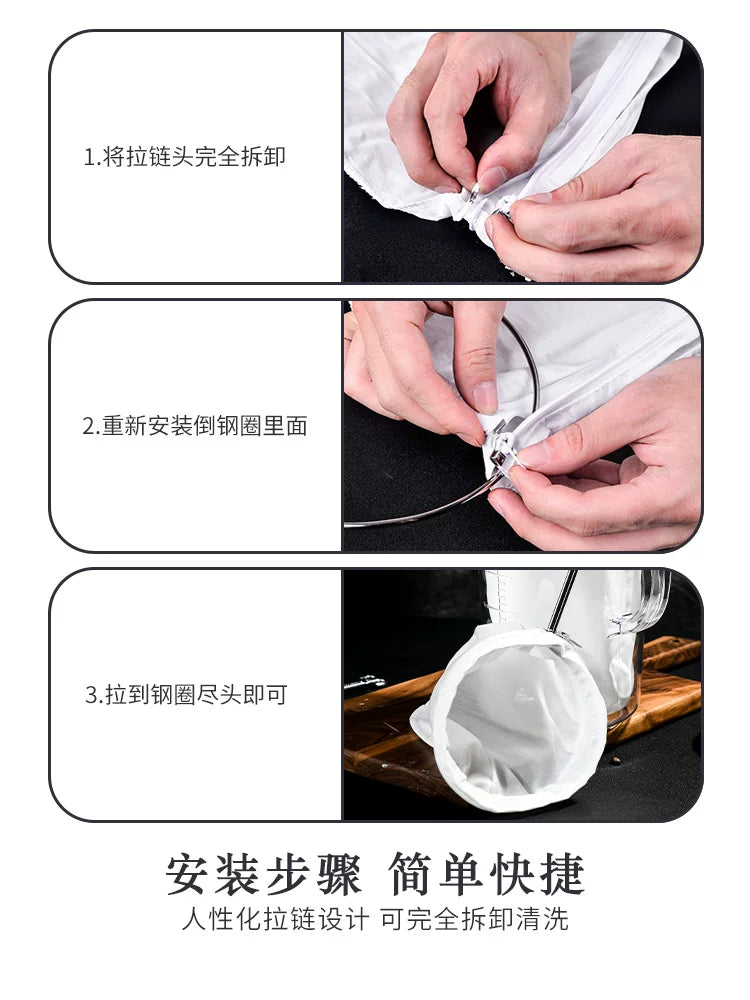 1.将拉链头完全拆卸

2.重新安装倒钢圈里面

3.拉到钢圈尽头即可

安装步骤 简单快捷

人性化拉链设计 可完全拆卸清洗