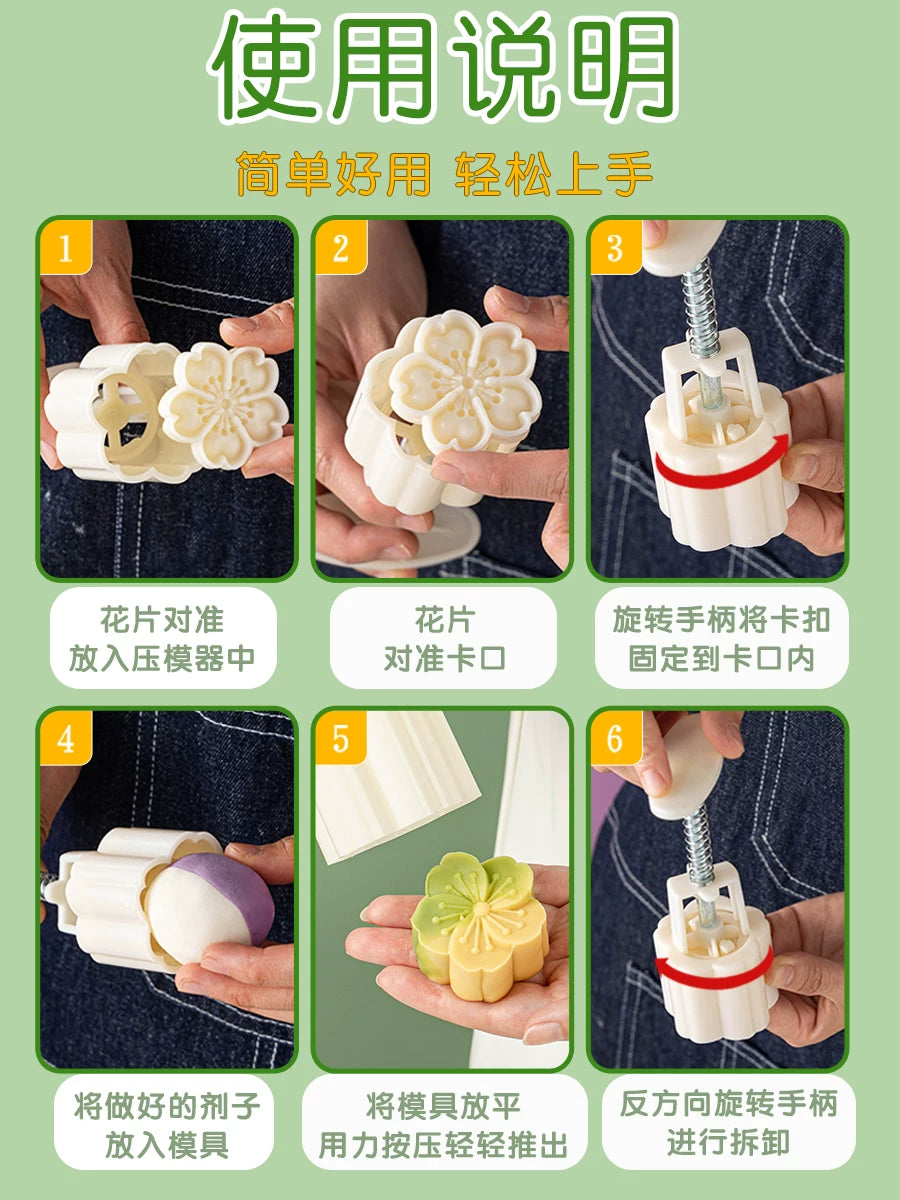 使用说明

简单好用 轻松上手

1

花片对准
放入压模器中

2

花片
对准卡口

3

旋转手柄将卡扣
固定到卡口内

4

将做好的剂子
放入模具

5

将模具放平
用力按压轻轻推出

6

反方向旋转手柄
进行拆卸