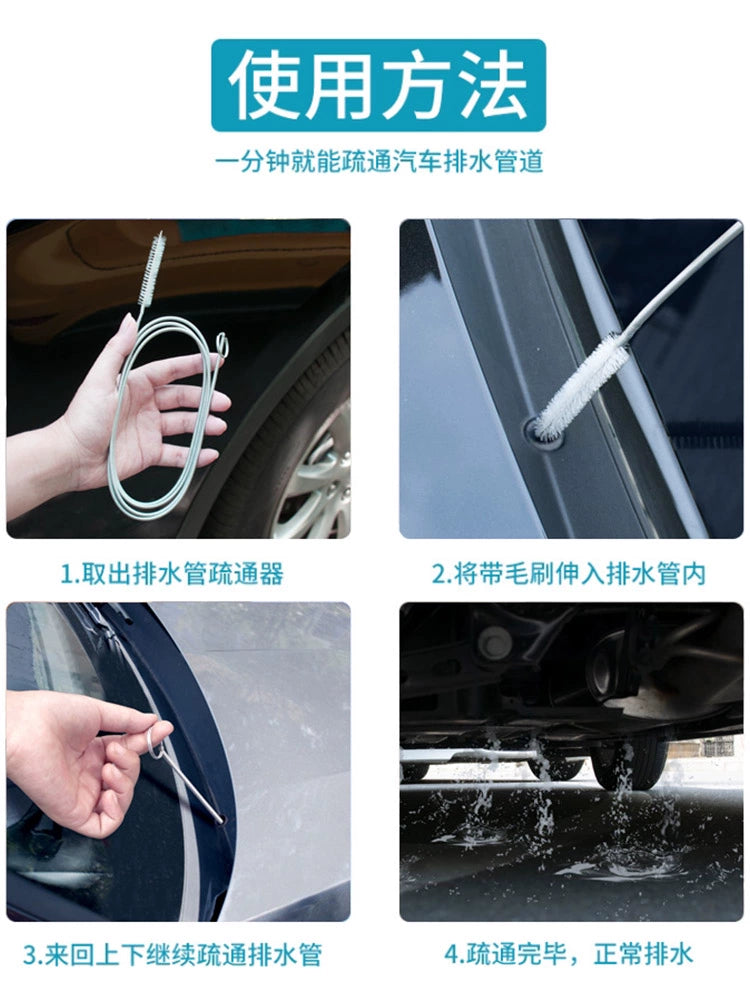 使用方法

一分钟就能疏通汽车排水管道

1.取出排水管疏通器

2.将带毛刷伸入排水管内

3.来回上下继续疏通排水管

4.疏通完毕，正常排水