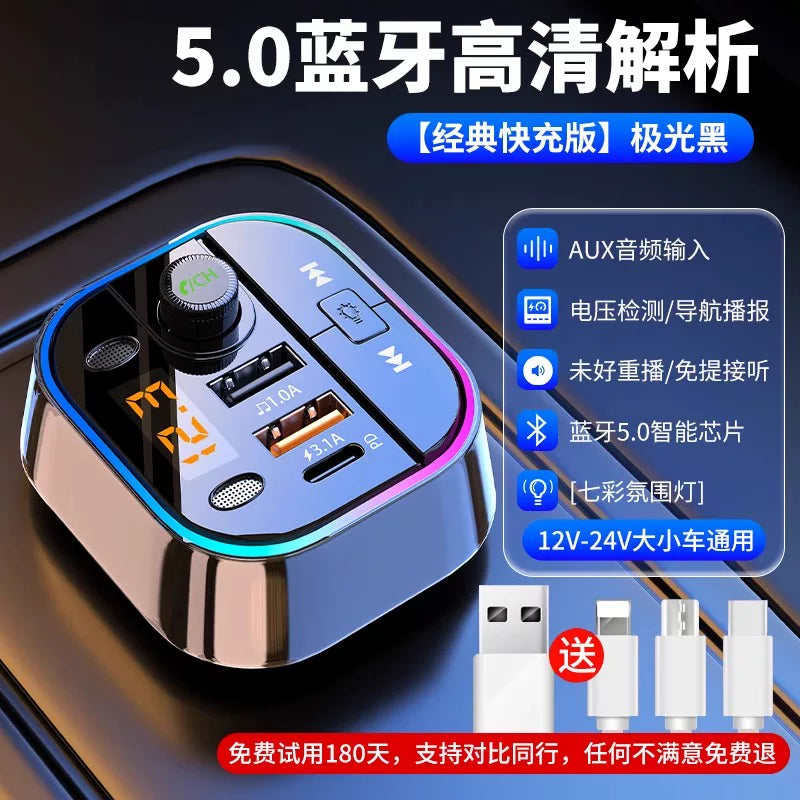 5.0蓝牙高清解析

【经典快充版】极光黑

AUX音频输入

电压检测/导航播报

未好重播/免提接听

蓝牙5.0智能芯片

[七彩氛围灯]

12V-24V大小车通用

CH

1.0A

3.1A

PD

送

免费试用180天，支持对比同行，任何不满意免费退