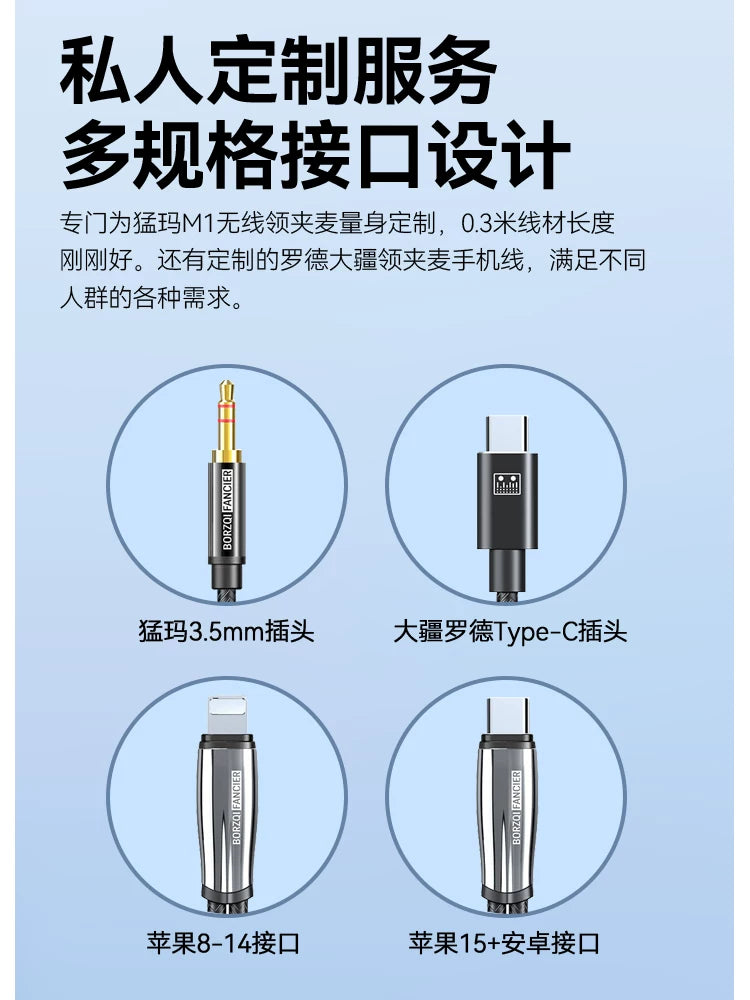 私人定制服务
多规格接口设计

专门为猛玛M1无线领夹麦量身定制，0.3米线材长度刚刚好。还有定制的罗德大疆领夹麦手机线，满足不同人群的各种需求。

BORZOI FANCIER

猛玛3.5mm插头

大疆罗德Type-C插头

BORZOI FANCIER

苹果8-14接口

BORZOI FANCIER

苹果15+安卓接口