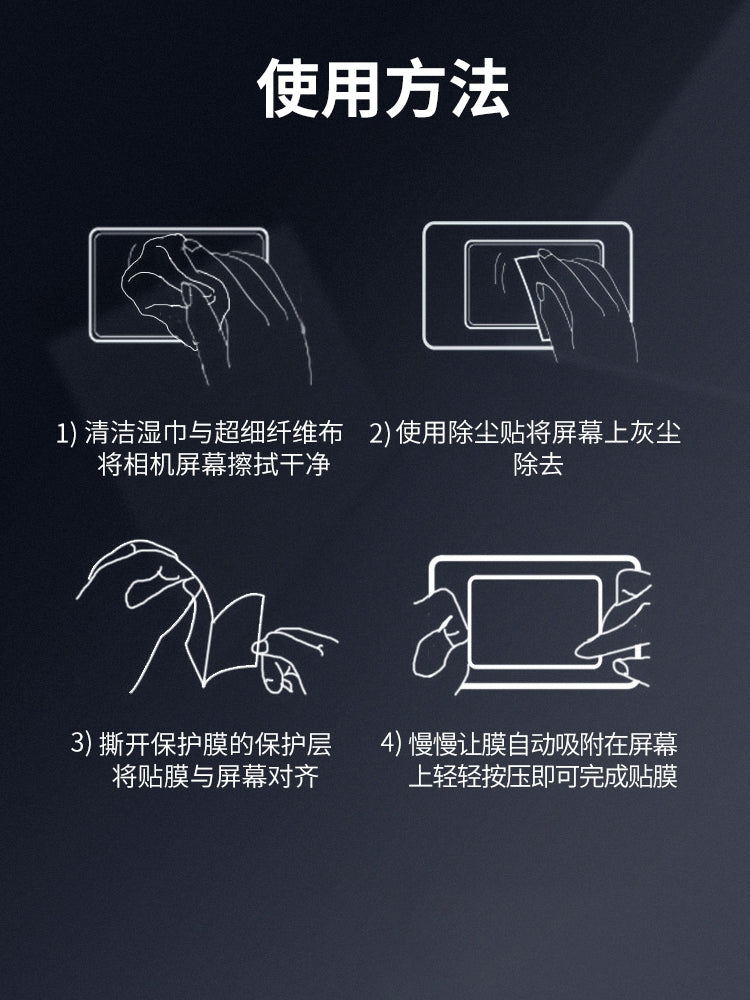 使用方法

1) 清洁湿巾与超细纤维布将相机屏幕擦拭干净

2) 使用除尘贴将屏幕上灰尘除去

3) 撕开保护膜的保护层将贴膜与屏幕对齐

4) 慢慢让膜自动吸附在屏幕上轻轻按压即可完成贴膜