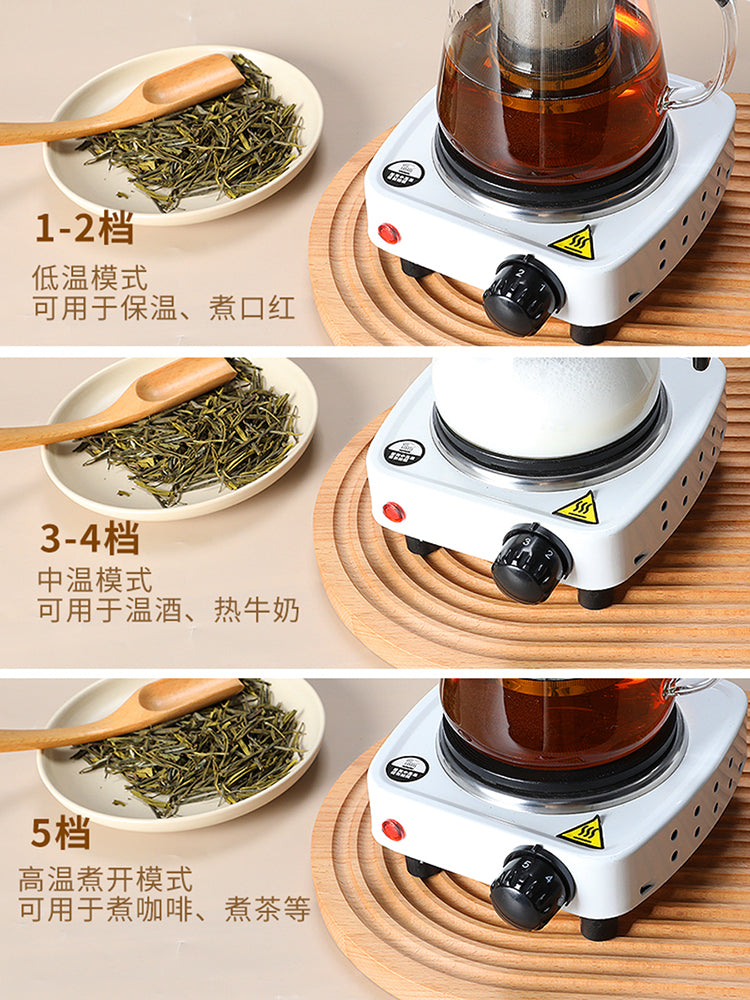 1-2档
低温模式
可用于保温、煮口红

3-4档
中温模式
可用于温酒、热牛奶

5档
高温煮开模式
可用于煮咖啡、煮茶等