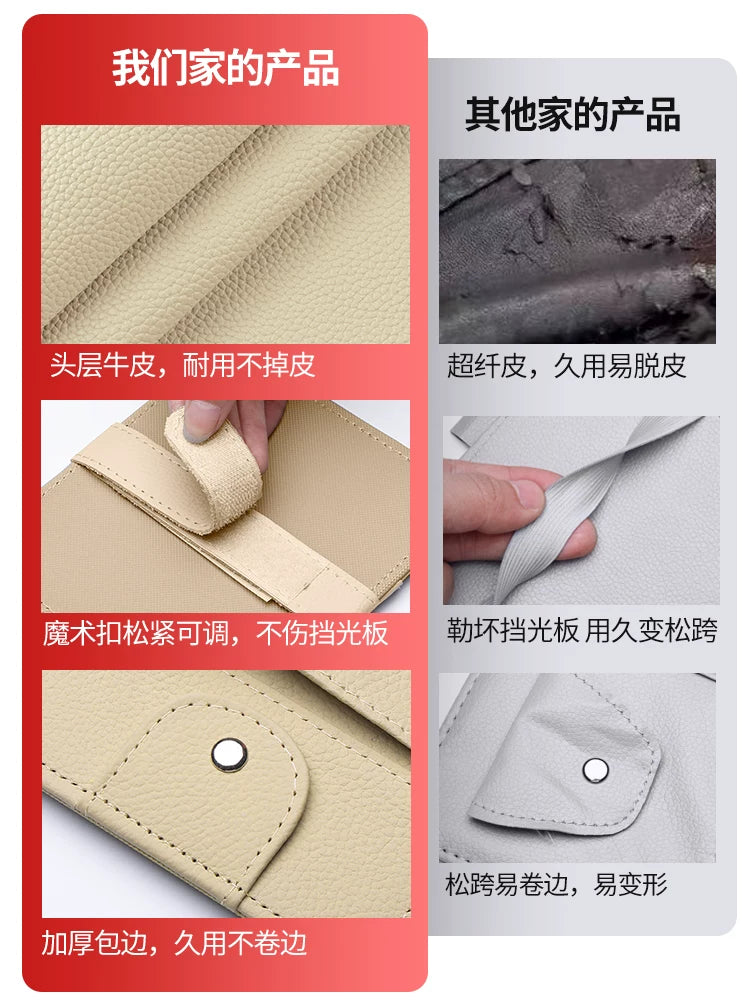 我们家的产品

头层牛皮，耐用不掉皮

魔术扣松紧可调，不伤挡光板

加厚包边，久用不卷边

其他家的产品

超纤皮，久用易脱皮

勒坏挡光板 用久变松跨

松跨易卷边，易变形