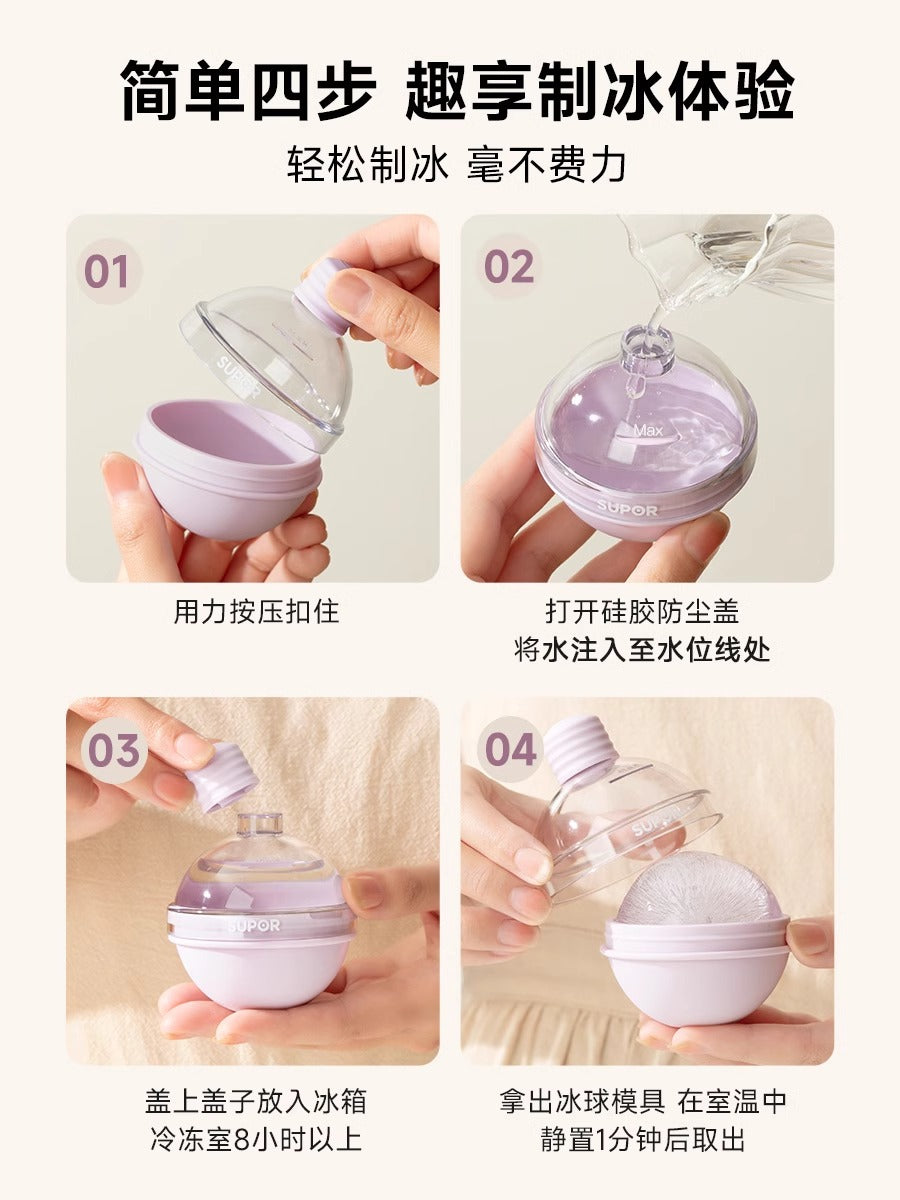 简单四步 趣享制冰体验

轻松制冰 毫不费力

01

SUPOR

用力按压扣住

02

Max

SUPOR

打开硅胶防尘盖
将水注入至水位线处

03

SUPOR

盖上盖子放入冰箱
冷冻室8小时以上

04

SUPOR

拿出冰球模具 在室温中
静置1分钟后取出