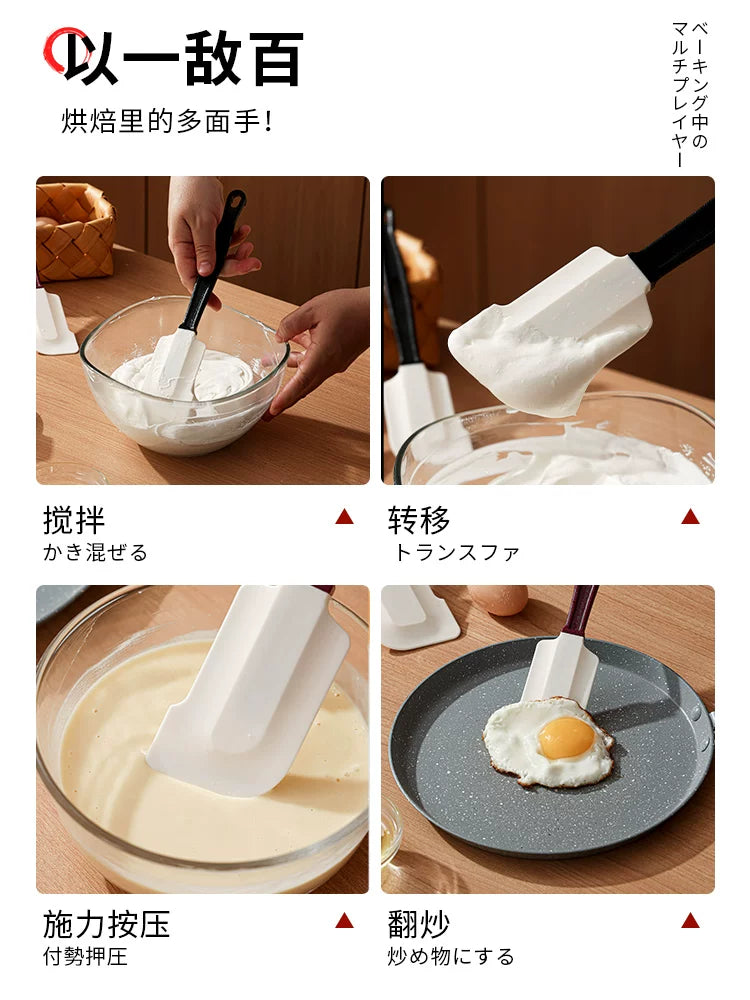 以一敌百

烘焙里的多面手!

ベーキング中のマルチプレイヤー

搅拌
かき混ぜる

转移
トランスファ

施力按压
付勢押圧

翻炒
炒め物にする