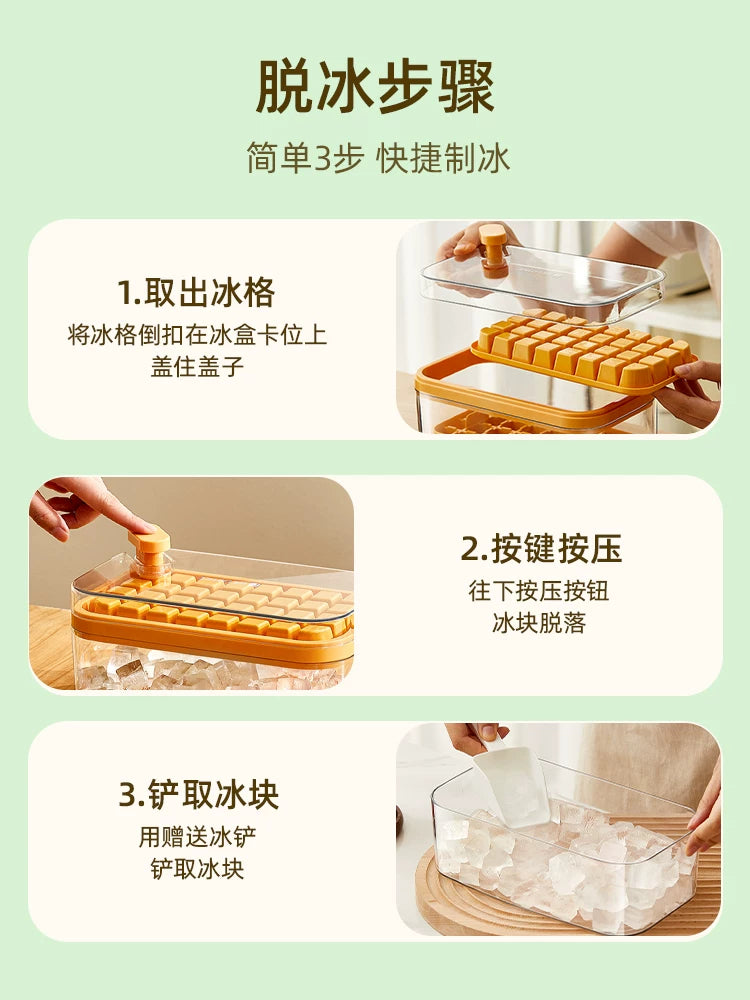 脱冰步骤

简单3步 快捷制冰

1.取出冰格

将冰格倒扣在冰盒卡位上
盖住盖子

2.按键按压

往下按压按钮
冰块脱落

3.铲取冰块

用赠送冰铲
铲取冰块