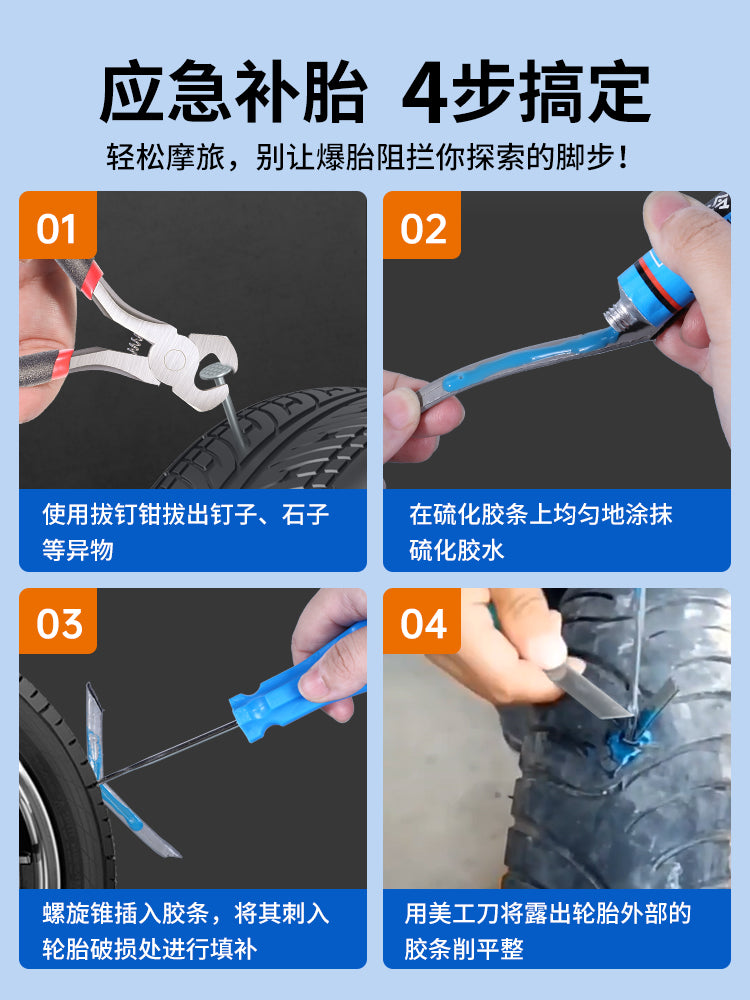 应急补胎 4步搞定

轻松摩旅，别让爆胎阻拦你探索的脚步！

01

使用拔钉钳拔出钉子、石子等异物

02

在硫化胶条上均匀地涂抹硫化胶水

03

螺旋锥插入胶条，将其刺入轮胎破损处进行填补

04

用美工刀将露出轮胎外部的胶条削平整